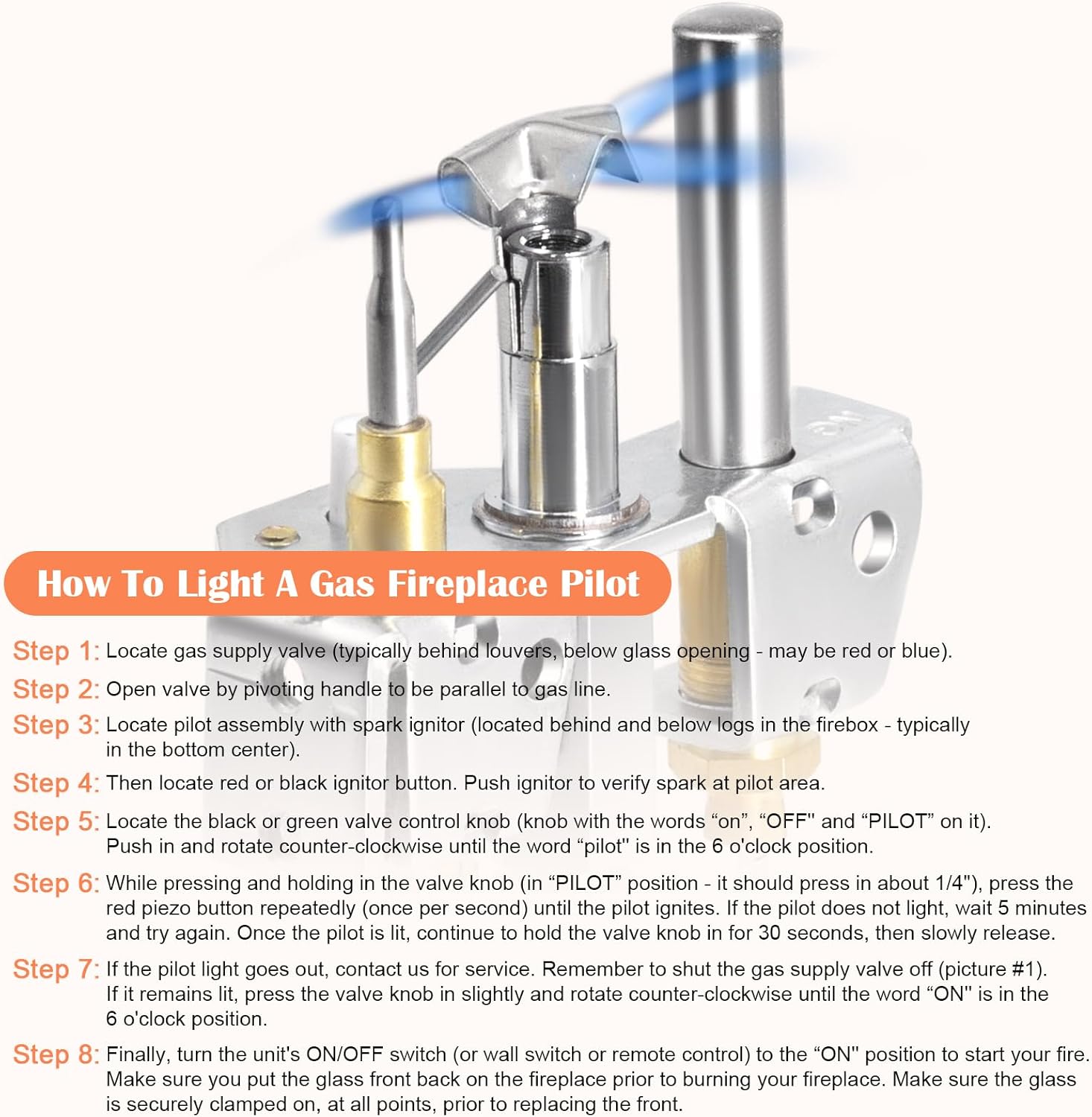 How To Light A Gas Fireplace Pilot

Step 1: Locate gas supply valve (typically behind louvers, below glass opening - may be red or blue).

Step 2: Open valve by pivoting handle to be parallel to gas line.

Step 3: Locate pilot assembly with spark ignitor (located behind and below logs in the firebox - typically in the bottom center).

Step 4: Then locate red or black ignitor button. Push ignitor to verify spark at pilot area.

Step 5: Locate the black or green valve control knob (knob with the words “on”, “OFF" and “PILOT” on it). Push in and rotate counter-clockwise until the word “pilot" is in the 6 o'clock position.

Step 6: While pressing and holding in the valve knob (in “PILOT” position - it should press in about 1/4"), press the red piezo button repeatedly (once per second) until the pilot ignites. If the pilot does not light, wait 5 minutes and try again. Once the pilot is lit, continue to hold the valve knob in for 30 seconds, then slowly release.

Step 7: If the pilot light goes out, contact us for service. Remember to shut the gas supply valve off (picture #1). If it remains lit, press the valve knob in slightly and rotate counter-clockwise until the word “ON" is in the 6 o'clock position.

Step 8: Finally, turn the unit's ON/OFF switch (or wall switch or remote control) to the “ON" position to start your fire. Make sure you put the glass front back on the fireplace prior to burning your fireplace. Make sure the glass is securely clamped on, at all points, prior to replacing the front.