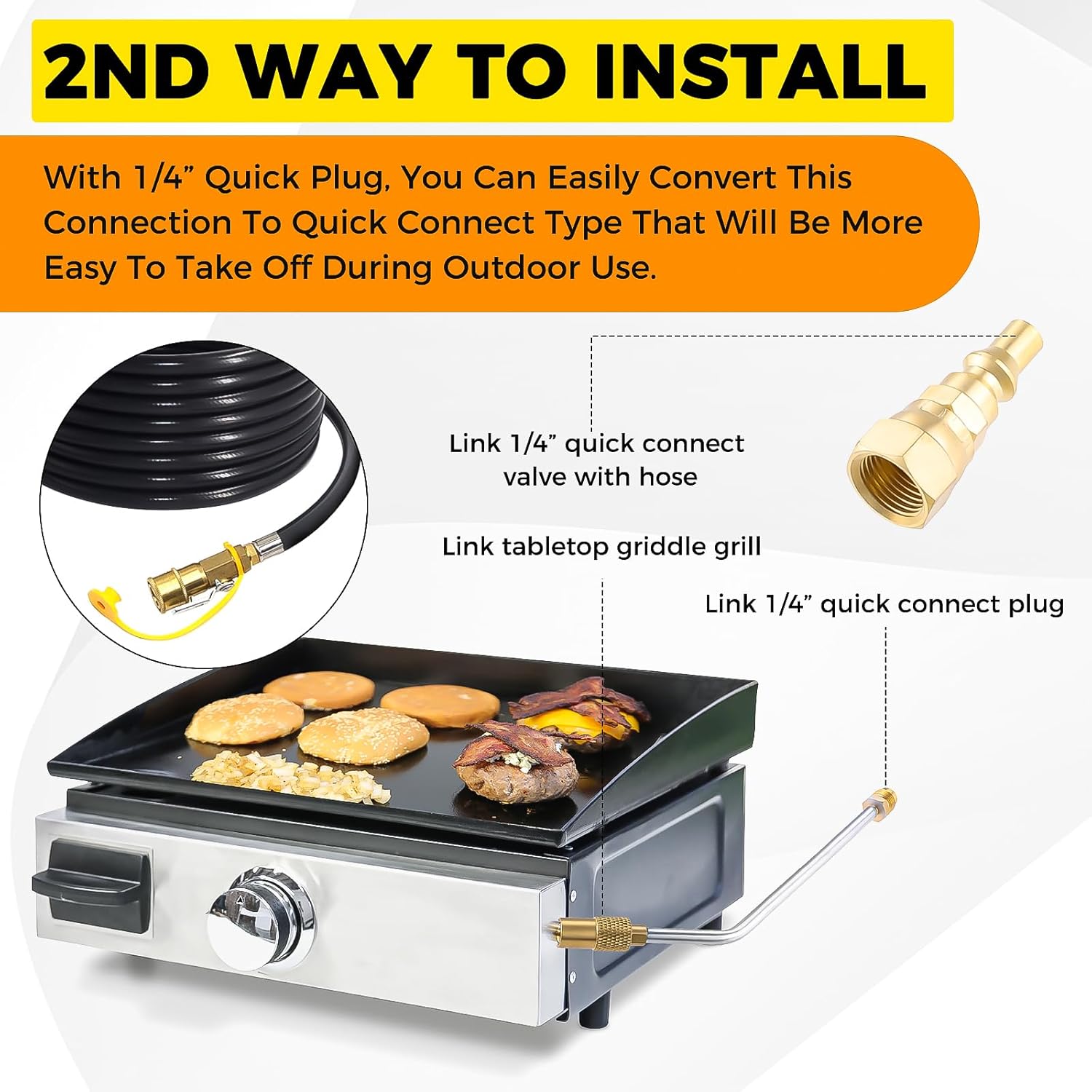 2ND WAY TO INSTALL

With 1/4” Quick Plug, You Can Easily Convert This Connection To Quick Connect Type That Will Be More Easy To Take Off During Outdoor Use.

Link 1/4” quick connect valve with hose

Link tabletop griddle grill

Link 1/4” quick connect plug