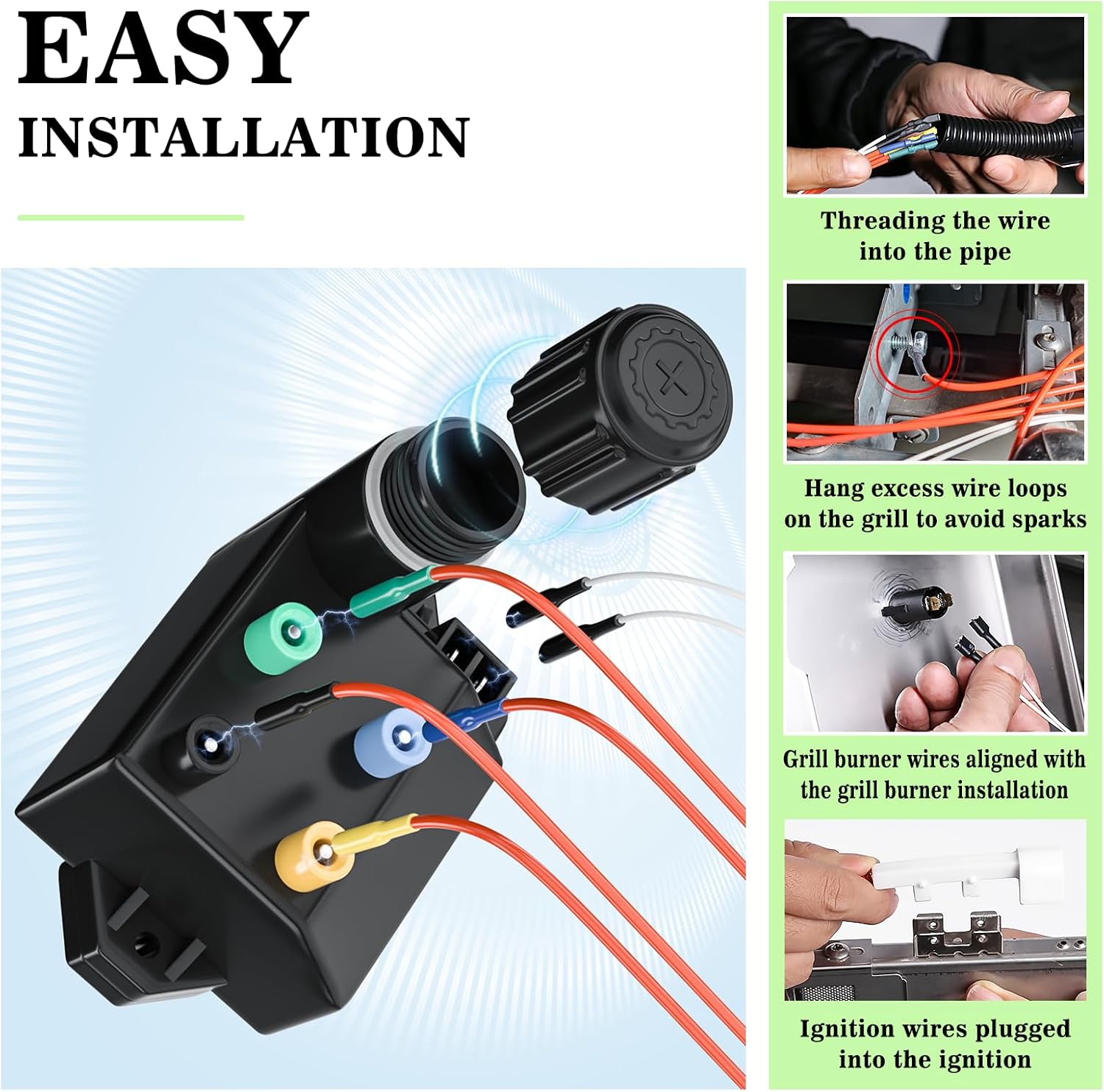 EASY
INSTALLATION

Threading the wire into the pipe

Hang excess wire loops on the grill to avoid sparks

Grill burner wires aligned with the grill burner installation

Ignition wires plugged into the ignition